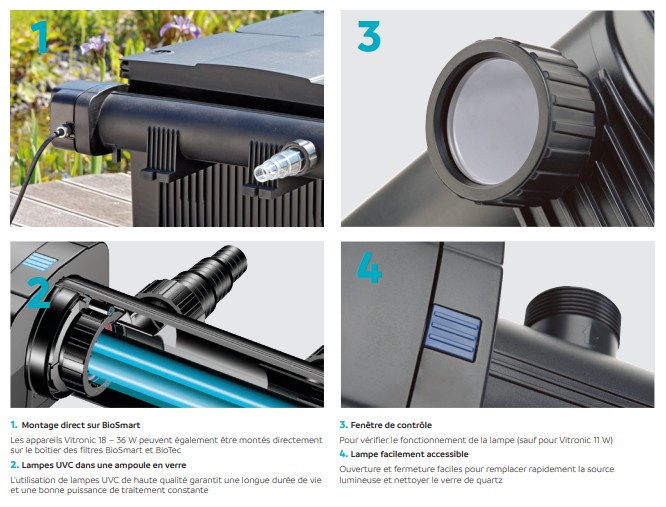 1

3

2

4

1. Montage direct sur BioSmart

Les appareils Vitronic 18 – 36 W peuvent également être montés directement sur le boîtier des filtres BioSmart et BioTec

2. Lampes UVC dans une ampoule en verre

L'utilisation de lampes UVC de haute qualité garantit une longue durée de vie et une bonne puissance de traitement constante

3. Fenêtre de contrôle

Pour vérifier le fonctionnement de la lampe (sauf pour Vitronic 11 W)

4. Lampe facilement accessible

Ouverture et fermeture faciles pour remplacer rapidement la source lumineuse et nettoyer le verre de quartz